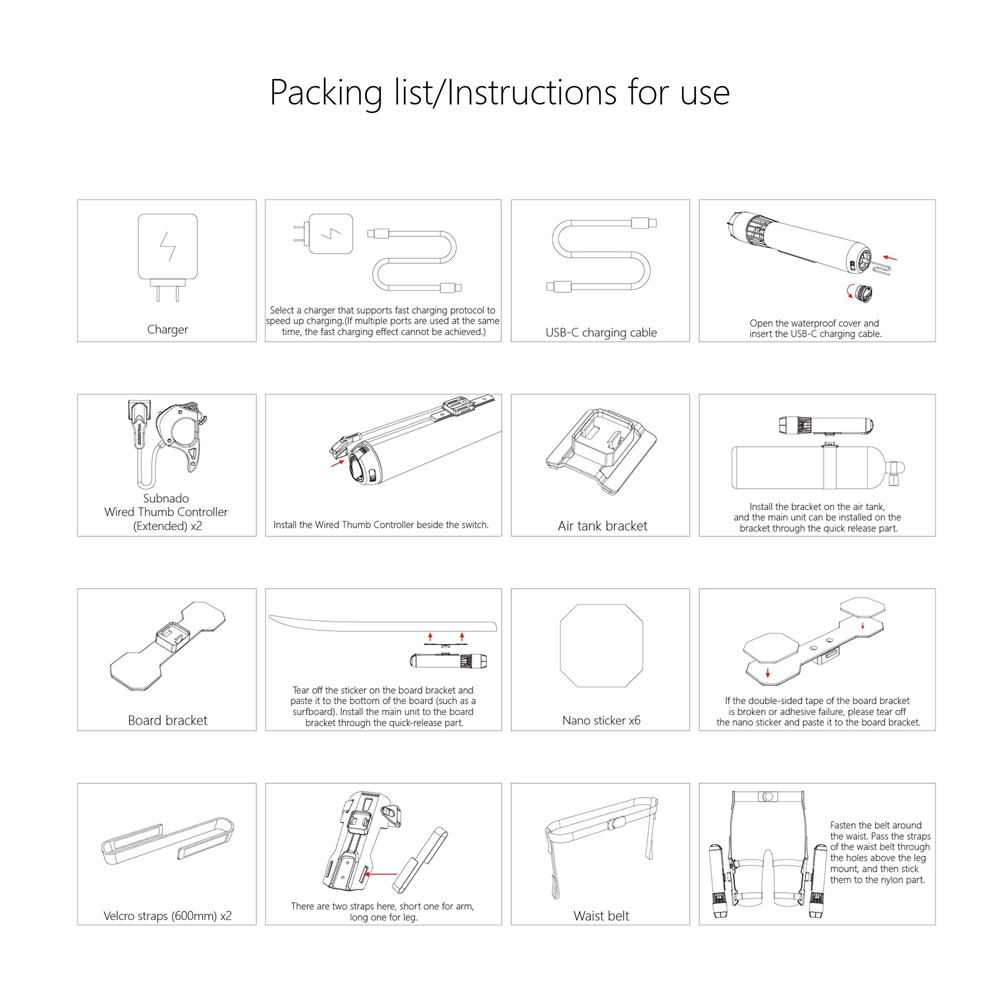 Packing list/Instructions for use

Charger

Select a charger that supports fast charging protocol to speed up charging.(If multiple ports are used at the same time, the fast charging effect cannot be achieved.)

USB-C charging cable

Open the waterproof cover and insert the USB-C charging cable.

Subnado
Wired Thumb Controller
(Extended) x2

Install the Wired Thumb Controller beside the switch.

Air tank bracket

Install the bracket on the air tank, and the main unit can be installed on the bracket through the quick release part.

Board bracket

Tear off the sticker on the board bracket and paste it to the bottom of the board (such as a surfboard). Install the main unit to the board bracket through the quick-release part.

Nano sticker x6

If the double-sided tape of the board bracket is broken or adhesive failure, please tear off the nano sticker and paste it to the board bracket.

Velcro straps (600mm) x2

There are two straps here, short one for arm, long one for leg.

Waist belt

Fasten the belt around the waist. Pass the straps of the waist belt through the holes above the leg mount, and then stick them to the nylon part.